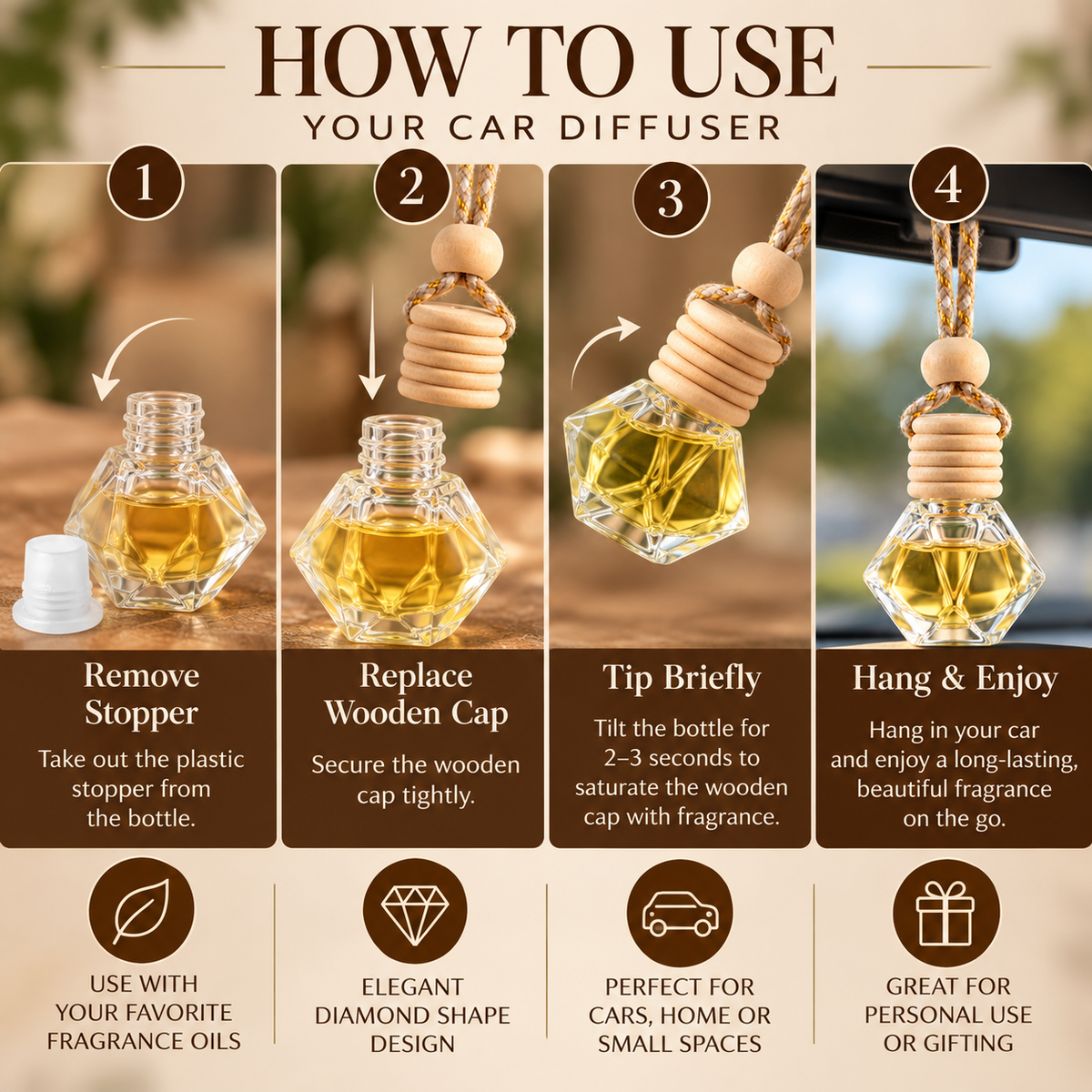 HOW TO USE
YOUR CAR DIFFUSER

1

Remove Stopper

Take out the plastic stopper from the bottle.

2

Replace Wooden Cap

Secure the wooden cap tightly.

3

Tip Briefly

Tilt the bottle for 2–3 seconds to saturate the wooden cap with fragrance.

4

Hang & Enjoy

Hang in your car and enjoy a long-lasting, beautiful fragrance on the go.

USE WITH YOUR FAVORITE FRAGRANCE OILS

ELEGANT DIAMOND SHAPE DESIGN

PERFECT FOR CARS, HOME OR SMALL SPACES

GREAT FOR PERSONAL USE OR GIFTING